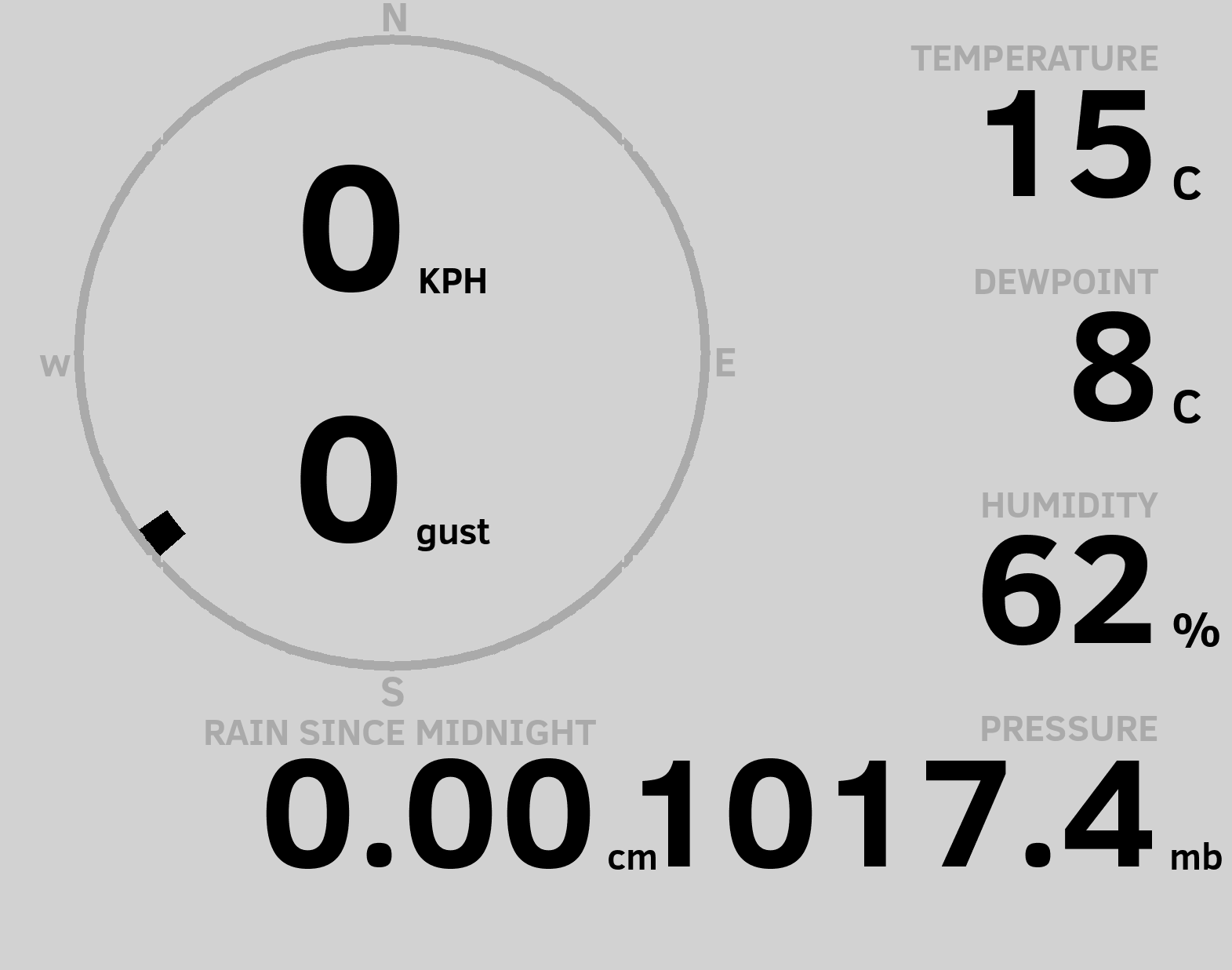 N
W
E
S
0 KPH
0 gust

TEMPERATURE
15 C

DEWPOINT
8 C

HUMIDITY
62 %

RAIN SINCE MIDNIGHT
0.00 cm

PRESSURE
1017.4 mb