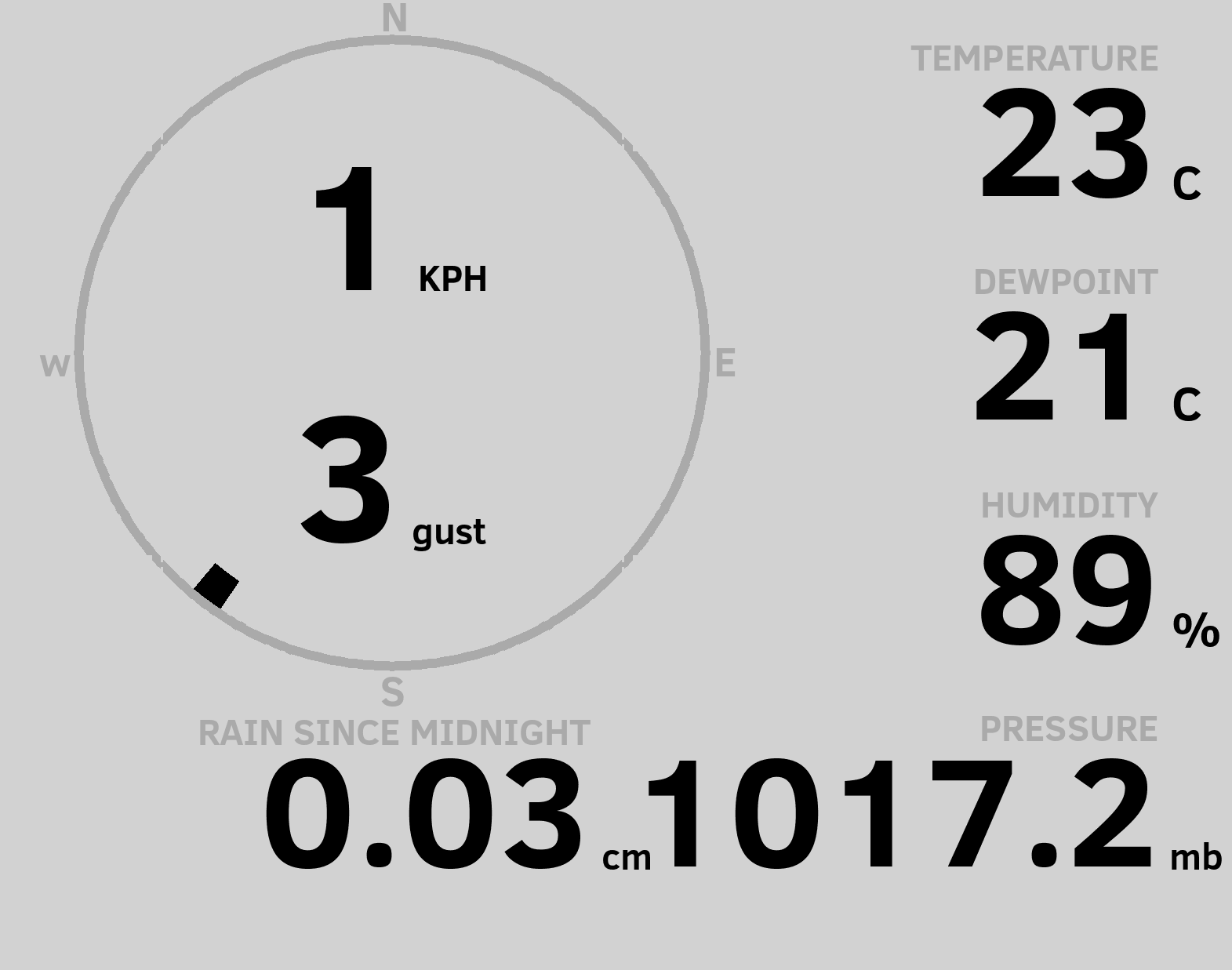 N
W
E
S
1 KPH
3 gust

TEMPERATURE
23 C

DEWPOINT
21 C

HUMIDITY
89 %

RAIN SINCE MIDNIGHT
0.03 cm

PRESSURE
1017.2 mb