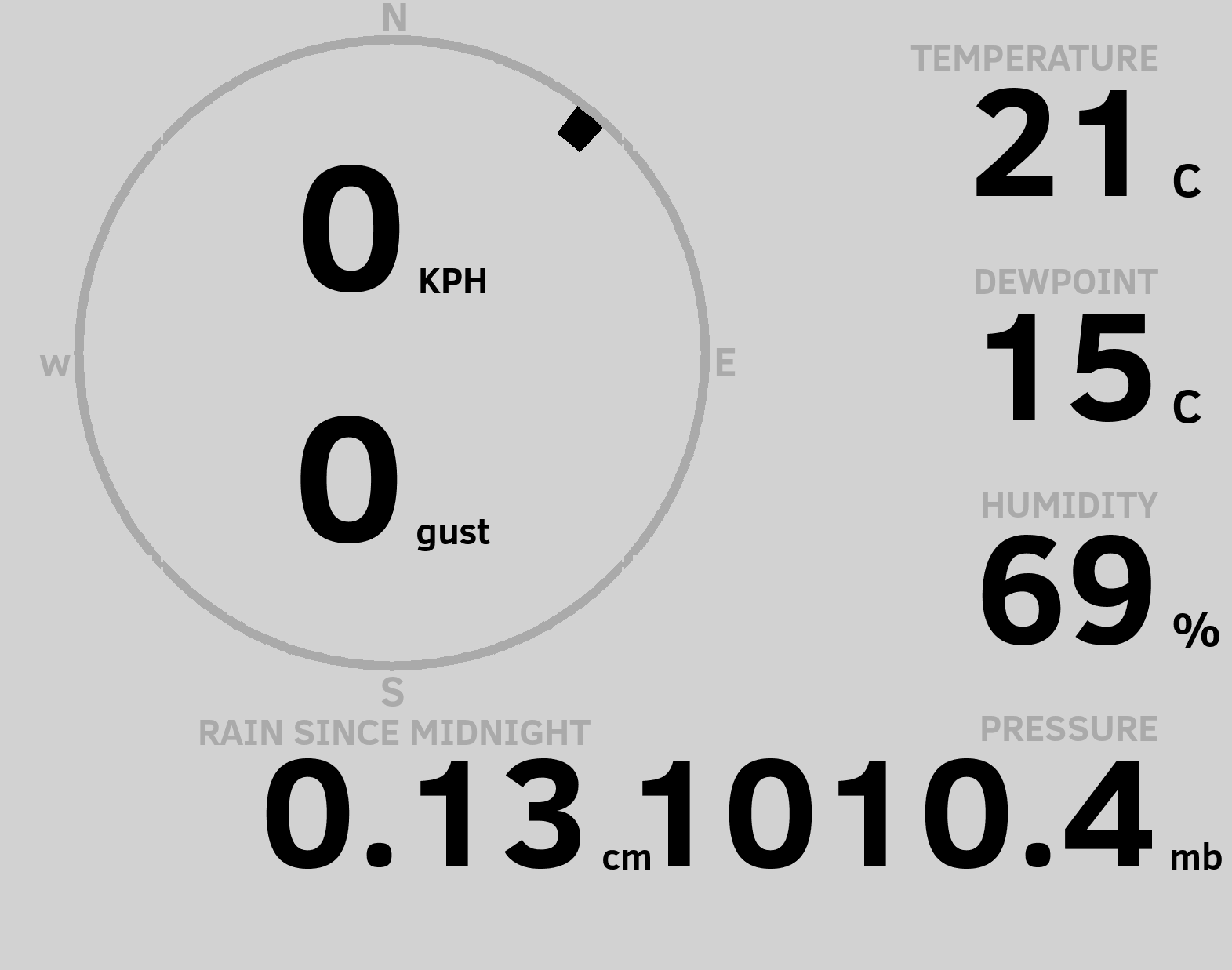 N

W

E

S

0 KPH

0 gust

TEMPERATURE
21 C

DEWPOINT
15 C

HUMIDITY
69 %

RAIN SINCE MIDNIGHT
0.13 cm

PRESSURE
1010.4 mb