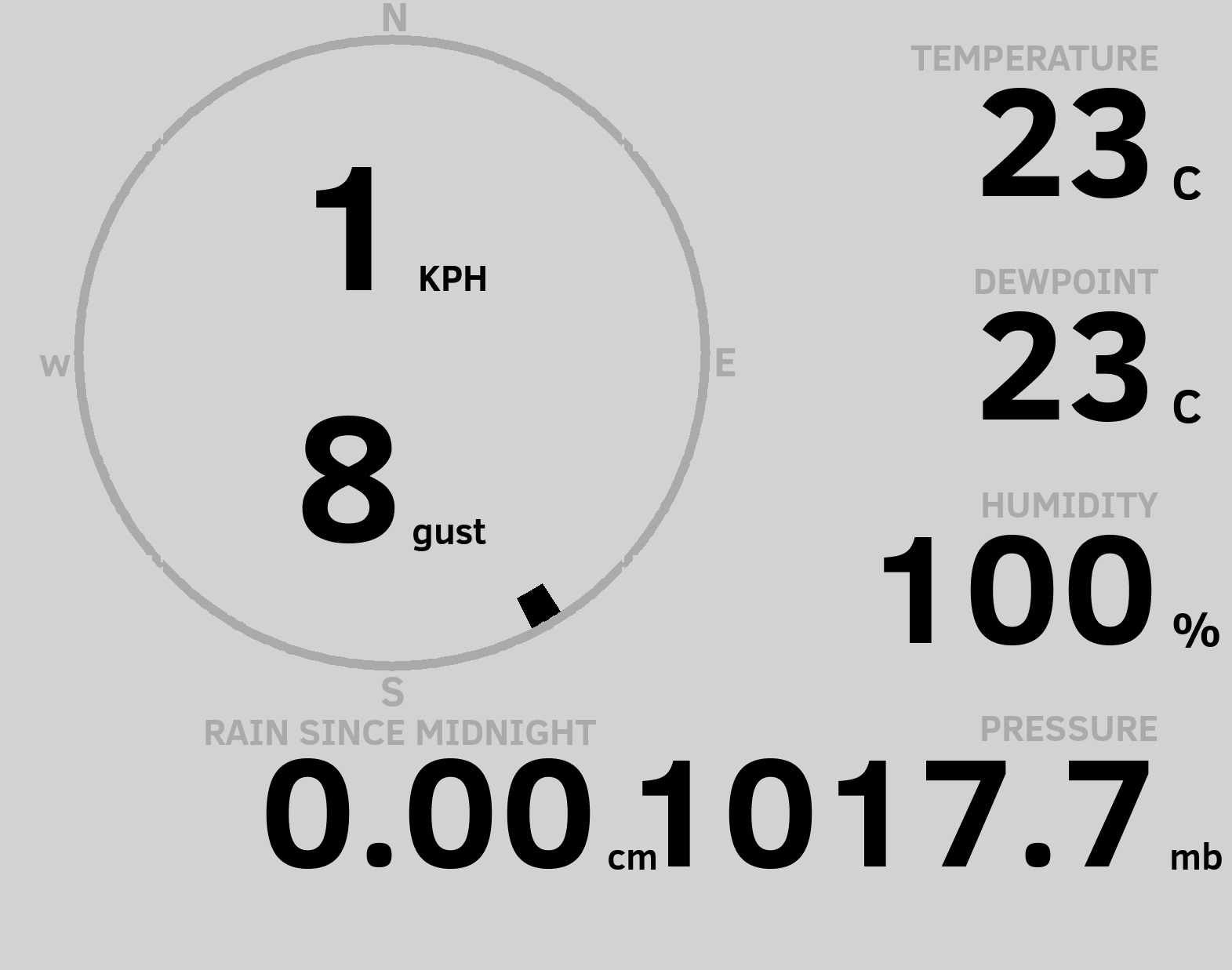 N

W

E

S

1 KPH

8 gust

TEMPERATURE
23 C

DEWPOINT
23 C

HUMIDITY
100 %

RAIN SINCE MIDNIGHT
0.00 cm

PRESSURE
1017.7 mb