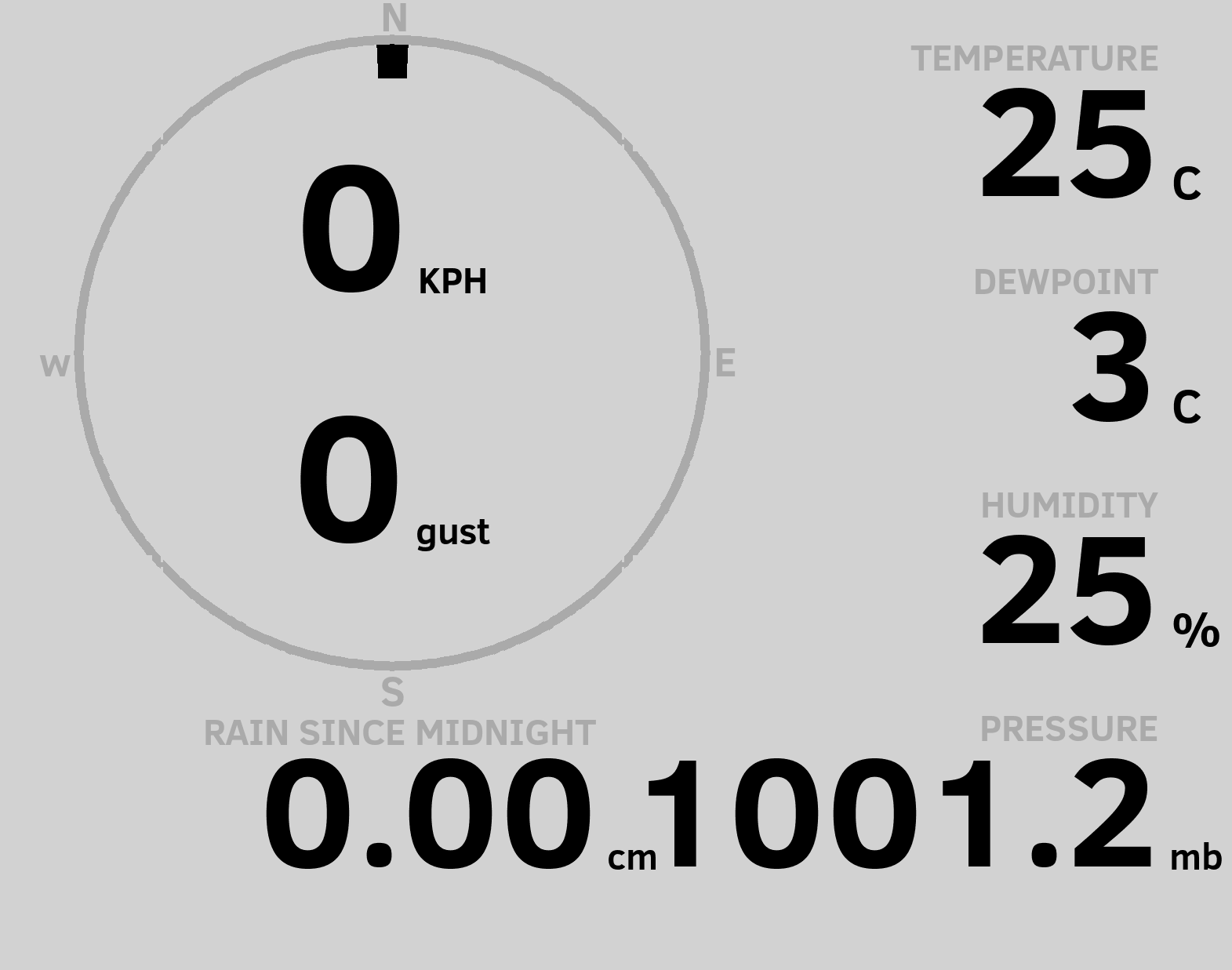 N

0 KPH

W

E

0 gust

S

TEMPERATURE
25 C

DEWPOINT
3 C

HUMIDITY
25 %

RAIN SINCE MIDNIGHT
0.00 cm

PRESSURE
1001.2 mb